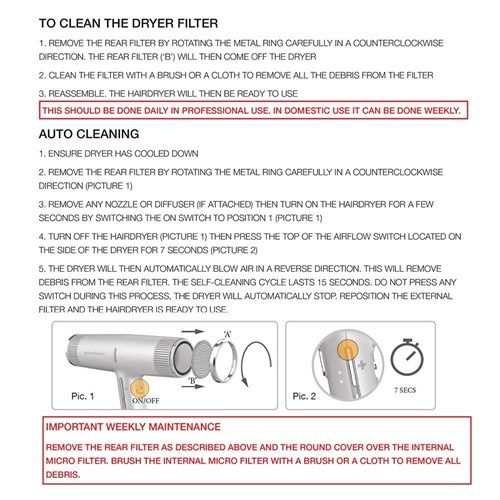 TO CLEAN THE DRYER FILTER

1. REMOVE THE REAR FILTER BY ROTATING THE METAL RING CAREFULLY IN A COUNTERCLOCKWISE DIRECTION. THE REAR FILTER ('B') WILL THEN COME OFF THE DRYER

2. CLEAN THE FILTER WITH A BRUSH OR A CLOTH TO REMOVE ALL THE DEBRIS FROM THE FILTER

3. REASSEMBLE. THE HAIRDRYER WILL THEN BE READY TO USE

THIS SHOULD BE DONE DAILY IN PROFESSIONAL USE. IN DOMESTIC USE IT CAN BE DONE WEEKLY.

AUTO CLEANING

1. ENSURE DRYER HAS COOLED DOWN

2. REMOVE THE REAR FILTER BY ROTATING THE METAL RING CAREFULLY IN A COUNTERCLOCKWISE DIRECTION (PICTURE 1)

3. REMOVE ANY NOZZLE OR DIFFUSER (IF ATTACHED) THEN TURN ON THE HAIRDRYER FOR A FEW SECONDS BY SWITCHING THE ON SWITCH TO POSITION 1 (PICTURE 1)

4. TURN OFF THE HAIRDRYER (PICTURE 1) THEN PRESS THE TOP OF THE AIRFLOW SWITCH LOCATED ON THE SIDE OF THE DRYER FOR 7 SECONDS (PICTURE 2)

5. THE DRYER WILL THEN AUTOMATICALLY BLOW AIR IN A REVERSE DIRECTION. THIS WILL REMOVE DEBRIS FROM THE REAR FILTER. THE SELF-CLEANING CYCLE LASTS 15 SECONDS. DO NOT PRESS ANY SWITCH DURING THIS PROCESS, THE DRYER WILL AUTOMATICALLY STOP. REPOSITION THE EXTERNAL FILTER AND THE HAIRDRYER IS READY TO USE.

'A'
'B'
Pic. 1
ON/OFF

Pic. 2
7 SECS

IMPORTANT WEEKLY MAINTENANCE

REMOVE THE REAR FILTER AS DESCRIBED ABOVE AND THE ROUND COVER OVER THE INTERNAL MICRO FILTER. BRUSH THE INTERNAL MICRO FILTER WITH A BRUSH OR A CLOTH TO REMOVE ALL DEBRIS.